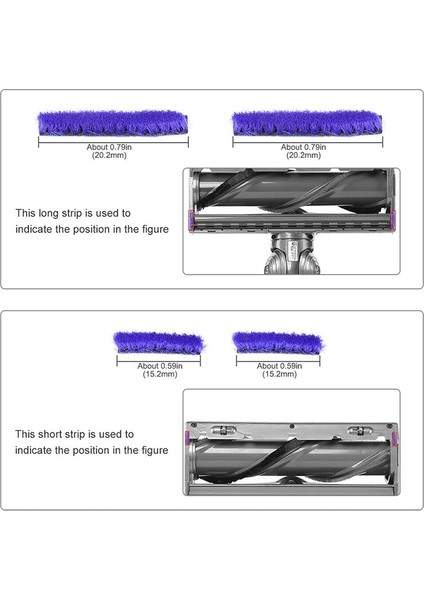 About 0.79in
(20.2mm)

About 0.79in
(20.2mm)

This long strip is used to indicate the position in the figure

About 0.59in
(15.2mm)

About 0.59in
(15.2mm)

This short strip is used to indicate the position in the figure