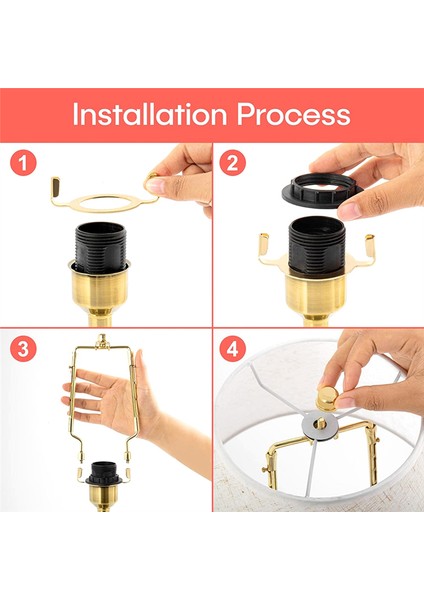 Installation Process

1

2

3

4