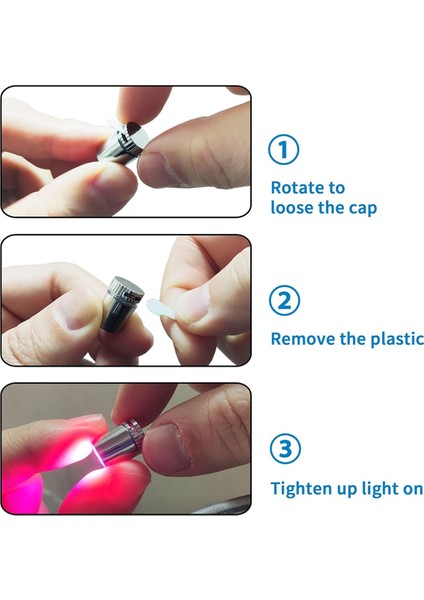 ①

Rotate to loose the cap

②

Remove the plastic

③

Tighten up light on