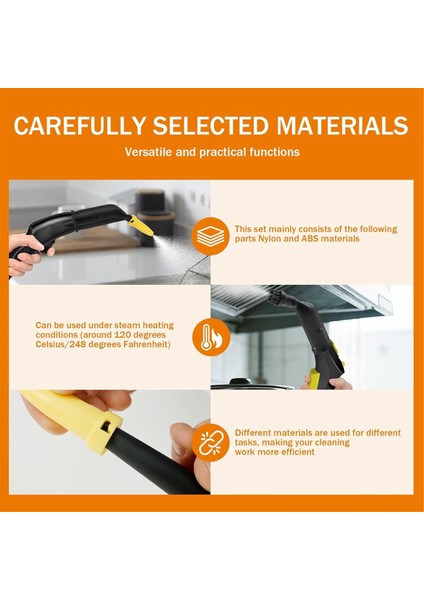 CAREFULLY SELECTED MATERIALS

Versatile and practical functions

This set mainly consists of the following parts Nylon and ABS materials

Can be used under steam heating conditions (around 120 degrees Celsius/248 degrees Fahrenheit)

Different materials are used for different tasks, making your cleaning work more efficient