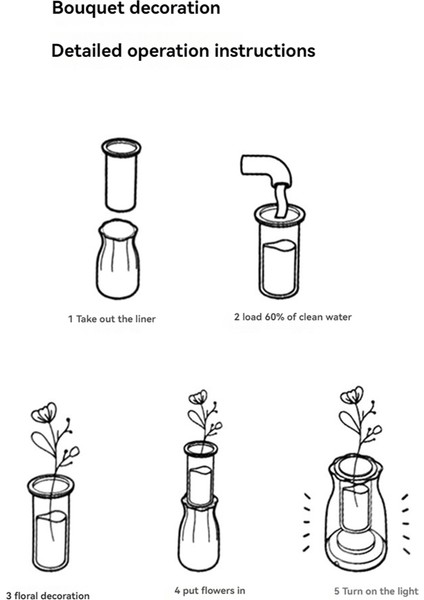 Bouquet decoration

Detailed operation instructions

1 Take out the liner

2 load 60% of clean water

3 floral decoration

4 put flowers in

5 Turn on the light