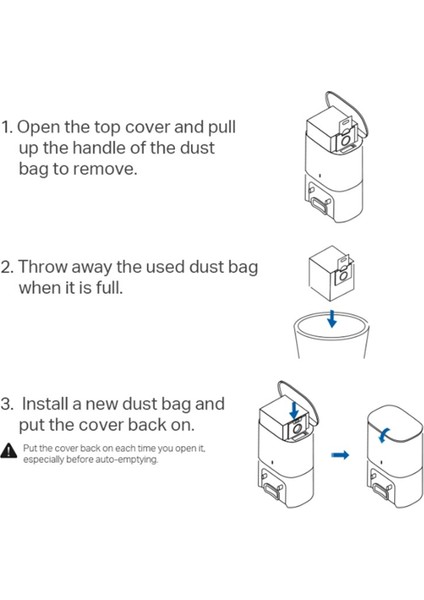 1. Open the top cover and pull up the handle of the dust bag to remove.

2. Throw away the used dust bag when it is full.

3. Install a new dust bag and put the cover back on.

Put the cover back on each time you open it, especially before auto-emptying.