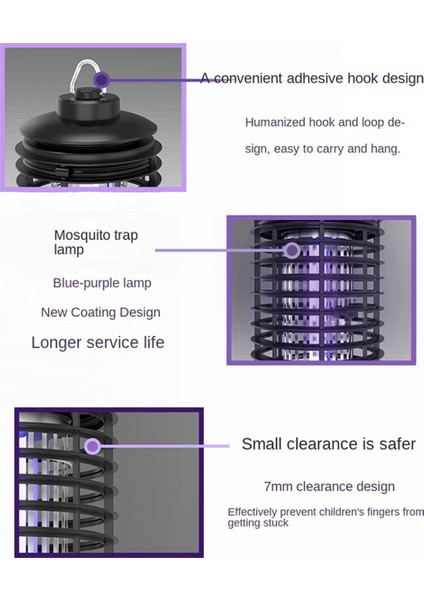 A convenient adhesive hook design

Humanized hook and loop design, easy to carry and hang.

Mosquito trap lamp

Blue-purple lamp

New Coating Design

Longer service life

Small clearance is safer

7mm clearance design

Effectively prevent children's fingers from getting stuck