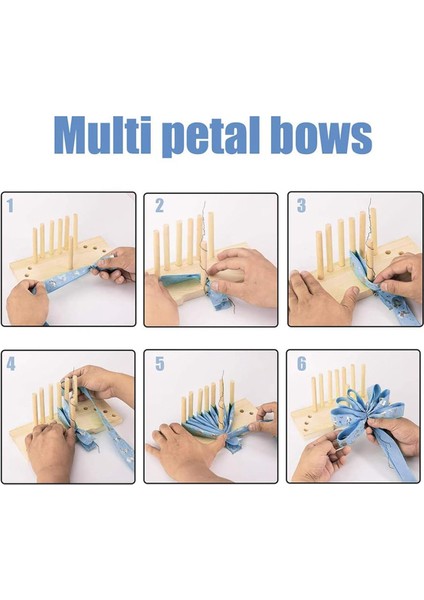 Multi petal bows

1

2

3

4

5

6