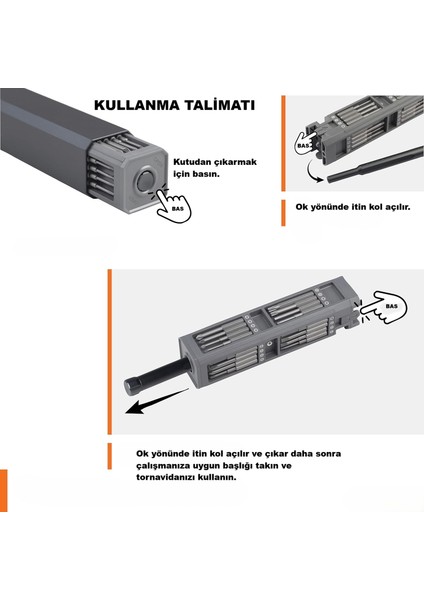 KULLANMA TALİMATI

Kutudan çıkarmak için basın.

BAS

BAS

Ok yönünde itin kol açılır.

BAS

Ok yönünde itin kol açılır ve çıkar daha sonra çalışmanıza uygun başlığı takın ve tornavidanızı kullanın.