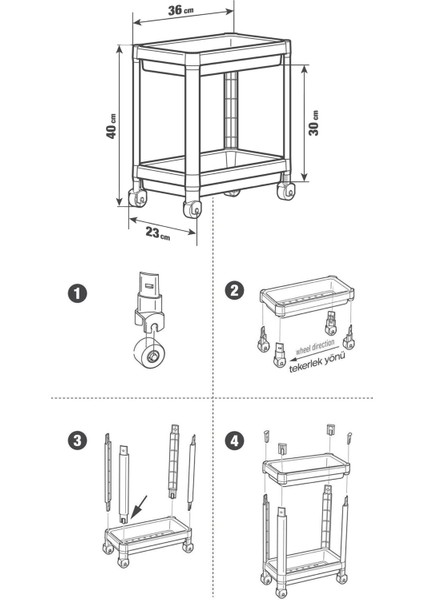 36 cm

40 cm

30 cm

23 cm

1

2

wheel direction
tekerlek yönü

3

4