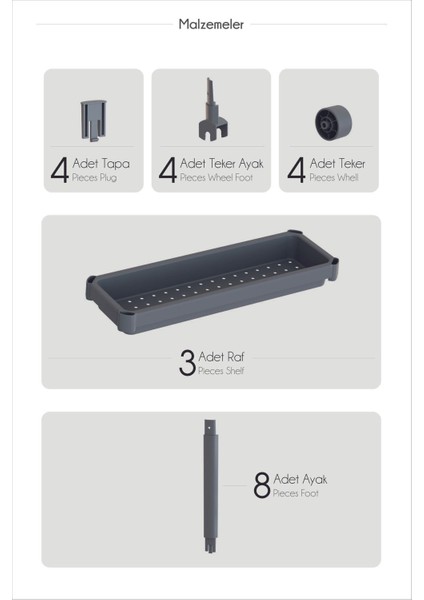 Malzemeler

4 Adet Tapa
Pieces Plug

4 Adet Teker Ayak
Pieces Wheel Foot

4 Adet Teker
Pieces Whell

3 Adet Raf
Pieces Shelf

8 Adet Ayak
Pieces Foot