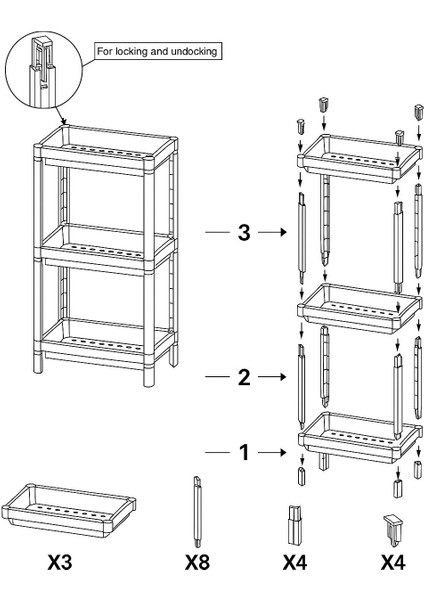 For locking and undocking

3

2

1

X3

X8

X4

X4