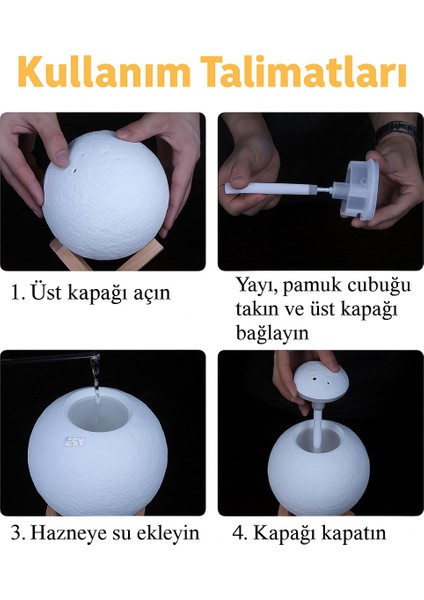 Kullanım Talimatları

1. Üst kapağı açın

Yayı, pamuk cubuğu takın ve üst kapağı bağlayın

ESV

3. Hazneye su ekleyin

4. Kapağı kapatın