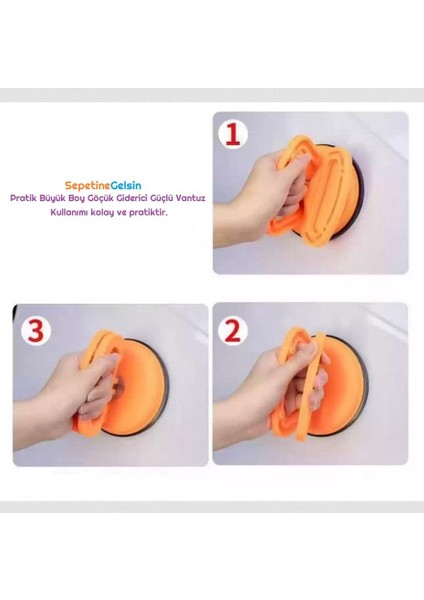 SepetineGelsin
Pratik Büyük Boy Göçük Giderici Güçlü Vantuz
Kullanımı kolay ve pratiktir.

1

3

2