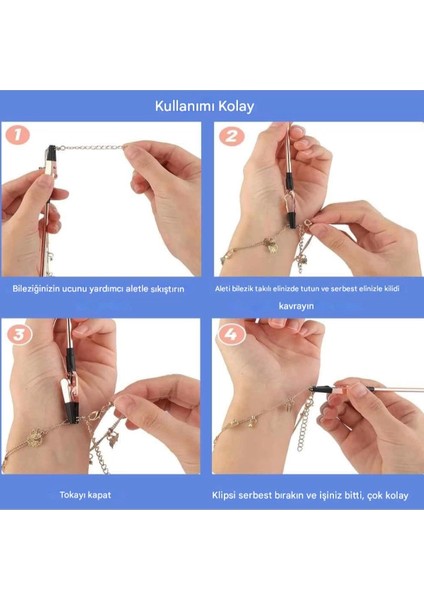 Kullanımı Kolay

1

Bileziğinizin ucunu yardımcı aletle sıkıştırın

2

Aleti bilezik takılı elinizde tutun ve serbest elinizle kilidi kavrayın

3

Tokayı kapat

4

Klipsi serbest bırakın ve işiniz bitti, çok kolay