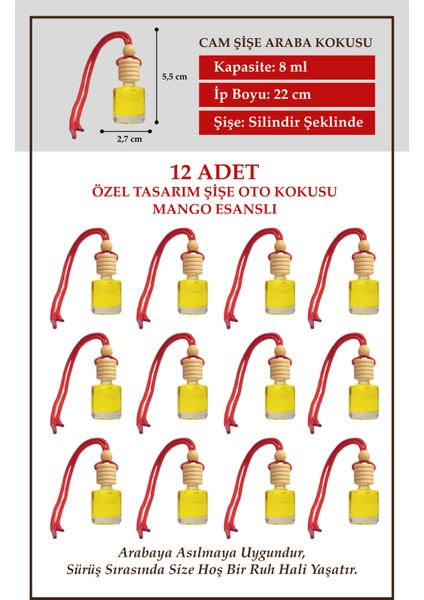 5,5 cm

2,7 cm

CAM ŞİŞE ARABA KOKUSU

Kapasite: 8 ml

İp Boyu: 22 cm

Şişe: Silindir Şeklinde

12 ADET
ÖZEL TASARIM ŞİŞE OTO KOKUSU
MANGO ESANSLI

Arabaya Asılmaya Uygundur,
Sürüş Sırasında Size Hoş Bir Ruh Hali Yaşatır.