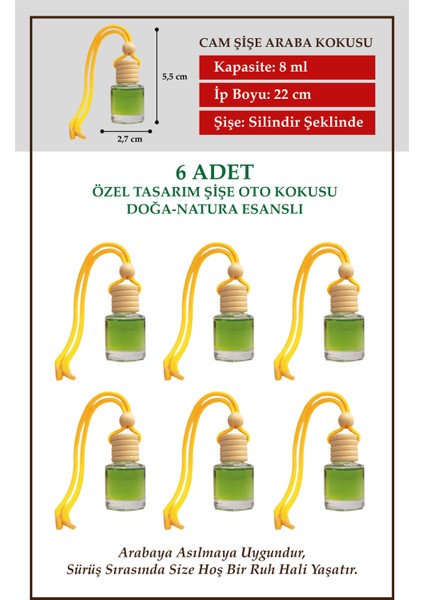 5,5 cm

2,7 cm

CAM ŞİŞE ARABA KOKUSU

Kapasite: 8 ml

İp Boyu: 22 cm

Şişe: Silindir Şeklinde

6 ADET
ÖZEL TASARIM ŞİŞE OTO KOKUSU
DOĞA-NATURA ESANSLI

Arabaya Asılmaya Uygundur,
Sürüş Sırasında Size Hoş Bir Ruh Hali Yaşatır.