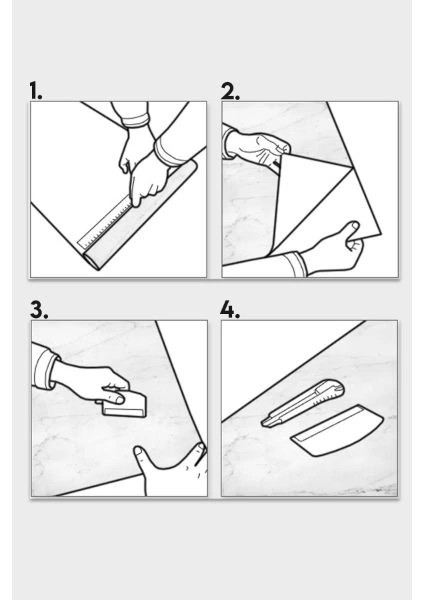 1.

2.

3.

4.