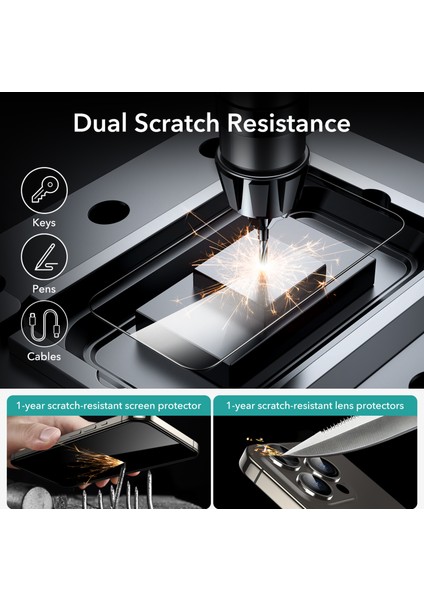 Dual Scratch Resistance

Keys

Pens

Cables

1-year scratch-resistant screen protector

1-year scratch-resistant lens protectors