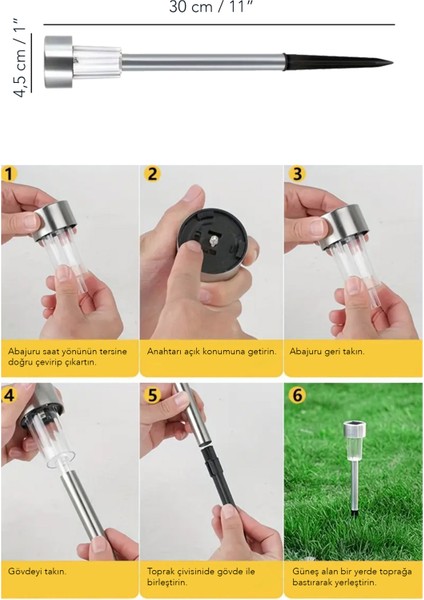 30 cm / 11"

4,5 cm / 1"

1

Abajuru saat yönünün tersine doğru çevirip çıkartın.

2

Anahtarı açık konumuna getirin.

3

Abajuru geri takın.

4

Gövdeyi takın.

5

Toprak çivisinide gövde ile birleştirin.

6

Güneş alan bir yerde toprağa bastırarak yerleştirin.