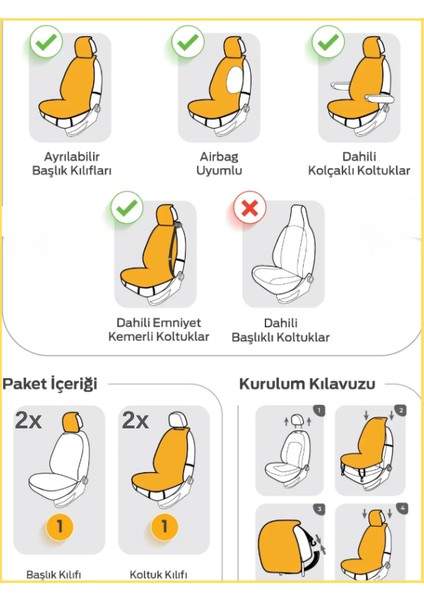 Ayrılabilir Başlık Kılıfları

Airbag Uyumlu

Dahili Kolçaklı Koltuklar

Dahili Emniyet Kemerli Koltuklar

Dahili Başlıklı Koltuklar

Paket İçeriği

2x

1

Başlık Kılıfı

2x

1

Koltuk Kılıfı

Kurulum Kılavuzu

1

2

3

4