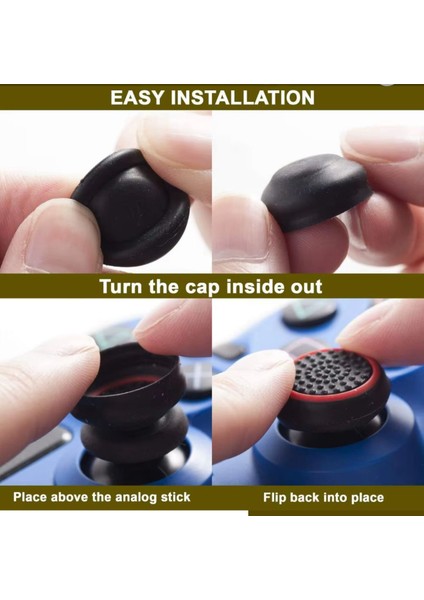 EASY INSTALLATION

Turn the cap inside out

Place above the analog stick

Flip back into place