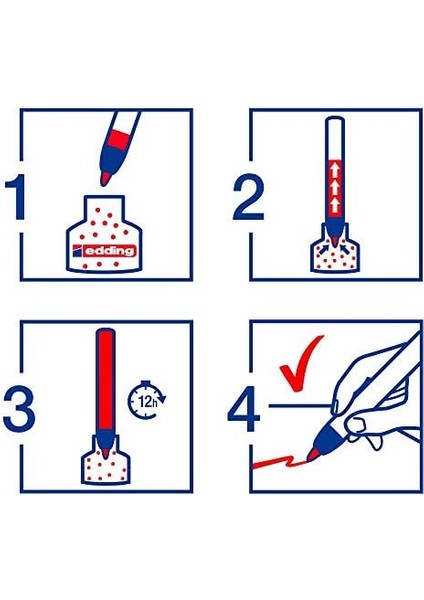 1

edding

2

3

12h

4