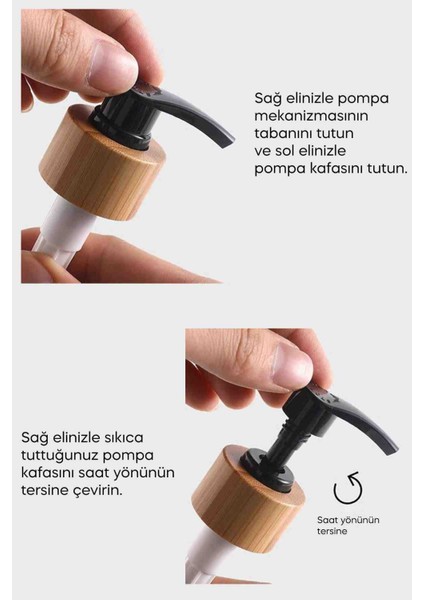 Sağ elinizle pompa mekanizmasının tabanını tutun ve sol elinizle pompa kafasını tutun.

Sağ elinizle sıkıca tuttuğunuz pompa kafasını saat yönünün tersine çevirin.

Saat yönünün tersine