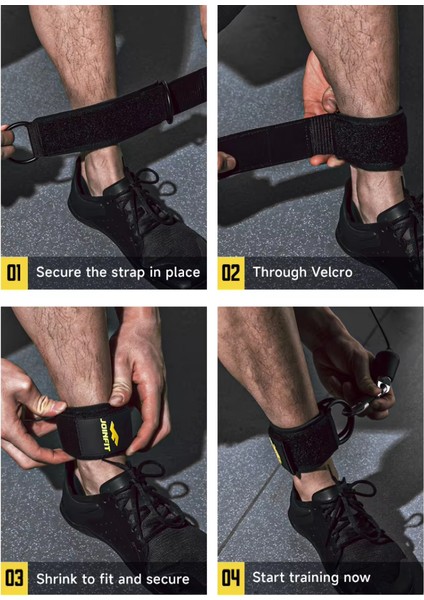 01 Secure the strap in place

02 Through Velcro

JOINFIT

03 Shrink to fit and secure

04 Start training now