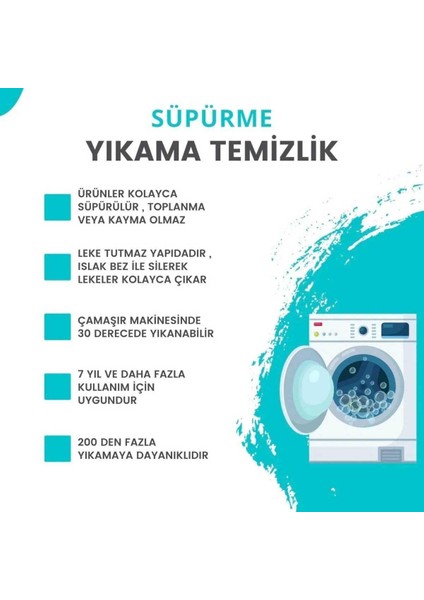 SÜPÜRME
YIKAMA TEMİZLİK

ÜRÜNLER KOLAYCA SÜPÜRÜLÜR , TOPLANMA VEYA KAYMA OLMAZ

LEKE TUTMAZ YAPIDADIR , ISLAK BEZ İLE SİLEREK LEKELER KOLAYCA ÇIKAR

ÇAMAŞIR MAKİNESİNDE 30 DERECEDE YIKANABİLİR

7 YIL VE DAHA FAZLA KULLANIM İÇİN UYGUNDUR

200 DEN FAZLA YIKAMAYA DAYANIKLIDIR