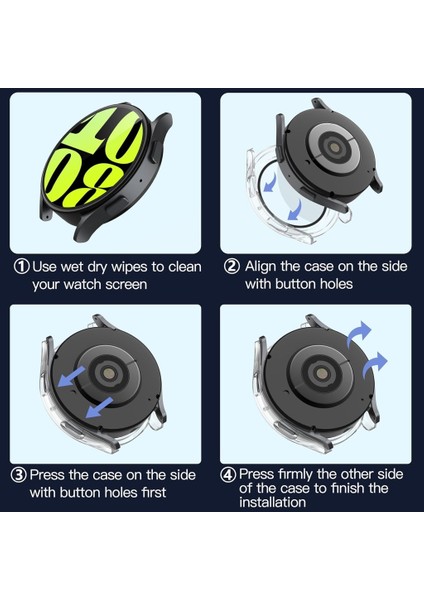 10
08

① Use wet dry wipes to clean your watch screen

② Align the case on the side with button holes

③ Press the case on the side with button holes first

④ Press firmly the other side of the case to finish the installation