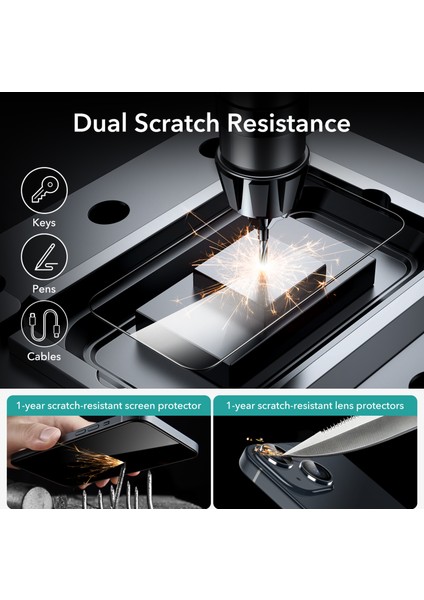 Dual Scratch Resistance

Keys

Pens

Cables

1-year scratch-resistant screen protector

1-year scratch-resistant lens protectors