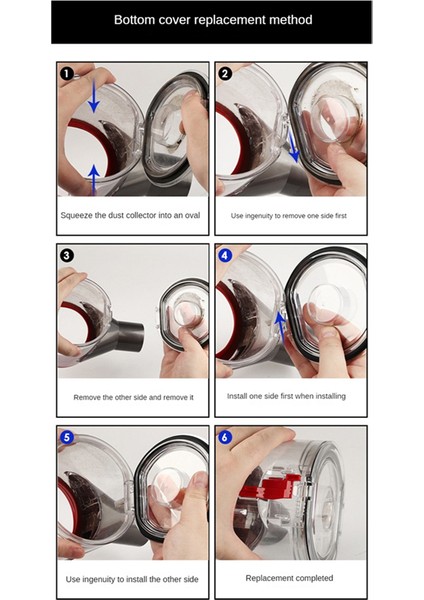 Bottom cover replacement method

1

Squeeze the dust collector into an oval

2

Use ingenuity to remove one side first

3

Remove the other side and remove it

4

Install one side first when installing

5

Use ingenuity to install the other side

6

Replacement completed