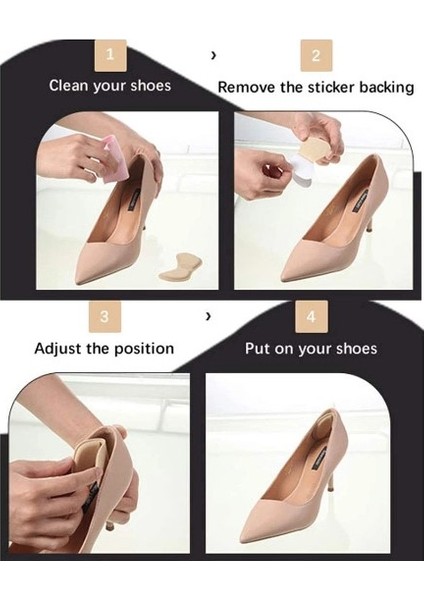 1

Clean your shoes

›

2

Remove the sticker backing

3

Adjust the position

›

4

Put on your shoes