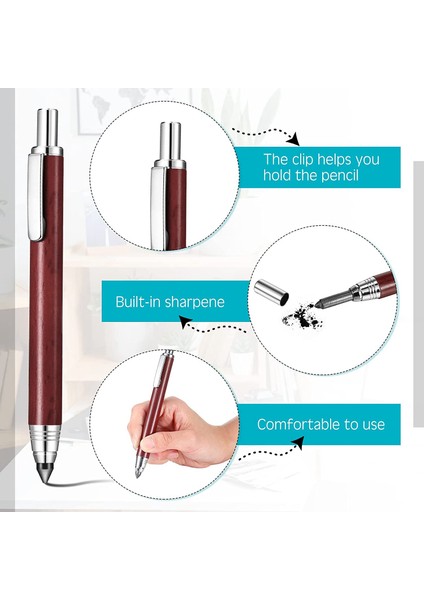 The clip helps you hold the pencil

Built-in sharpene

Comfortable to use