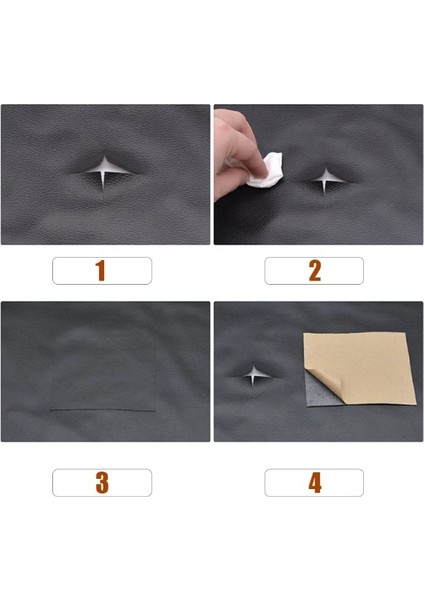 1

2

3

4