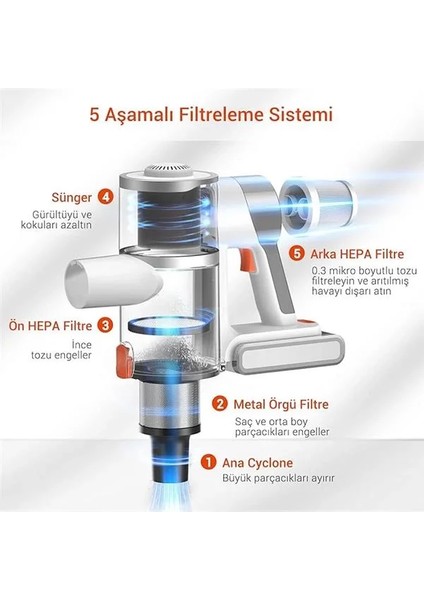 5 Aşamalı Filtreleme Sistemi

Sünger 4
Gürültüyü ve kokuları azaltın

5 Arka HEPA Filtre
0.3 mikro boyutlu tozu filtreleyin ve arıtılmış havayı dışarı atın

Ön HEPA Filtre 3
İnce tozu engeller

2 Metal Örgü Filtre
Saç ve orta boy parçacıkları engeller

1 Ana Cyclone
Büyük parçacıkları ayırır