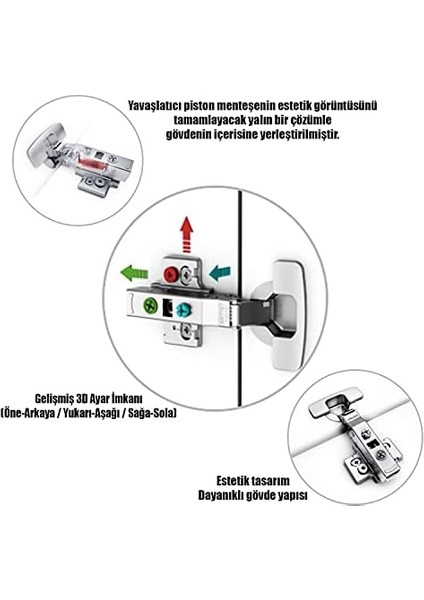 Yavaşlatıcı piston menteşenin estetik görüntüsünü tamamlayacak yalın bir çözümle gövdenin içerisine yerleştirilmiştir.

Gelişmiş 3D Ayar İmkanı
(Öne-Arkaya / Yukarı-Aşağı / Sağa-Sola)

Estetik tasarım
Dayanıklı gövde yapısı