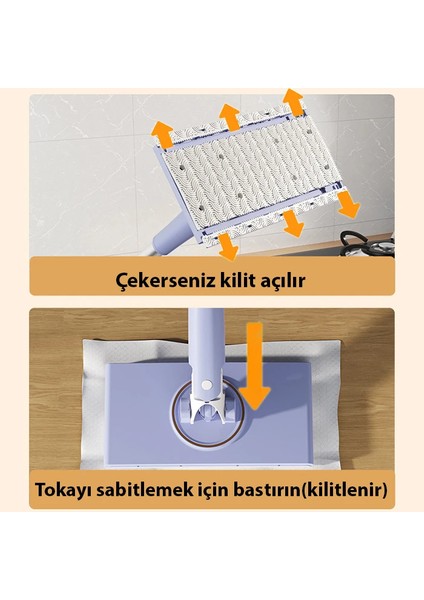 Çekerseniz kilit açılır

Tokayı sabitlemek için bastırın(kilitlenir)