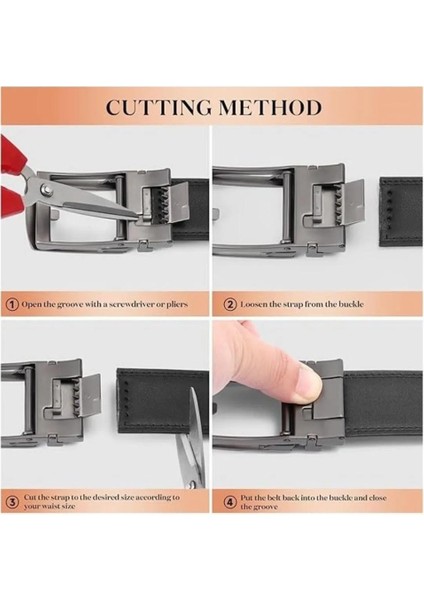 CUTTING METHOD

1 Open the groove with a screwdriver or pliers

2 Loosen the strap from the buckle

3 Cut the strap to the desired size according to your waist size

4 Put the belt back into the buckle and close the groove