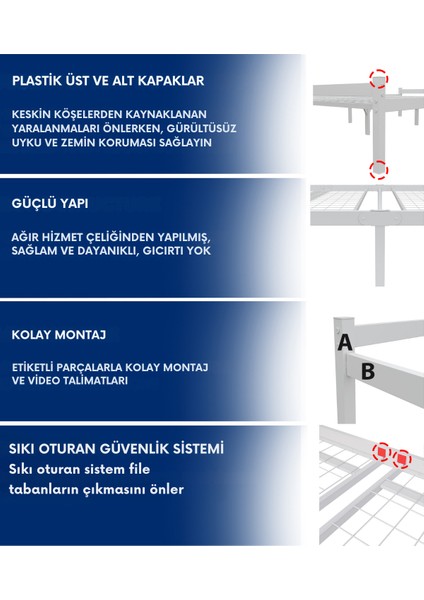 PLASTİK ÜST VE ALT KAPAKLAR

KESKİN KÖŞELERDEN KAYNAKLANAN YARALANMALARI ÖNLERKEN, GÜRÜLTÜSÜZ UYKU VE ZEMİN KORUMASI SAĞLAYIN

GÜÇLÜ YAPI

AĞIR HİZMET ÇELİĞİNDEN YAPILMIŞ, SAĞLAM VE DAYANIKLI, GICIRTI YOK

KOLAY MONTAJ

ETİKETLİ PARÇALARLA KOLAY MONTAJ VE VİDEO TALİMATLARI

A

B

SIKI OTURAN GÜVENLİK SİSTEMİ

Sıkı oturan sistem file tabanların çıkmasını önler