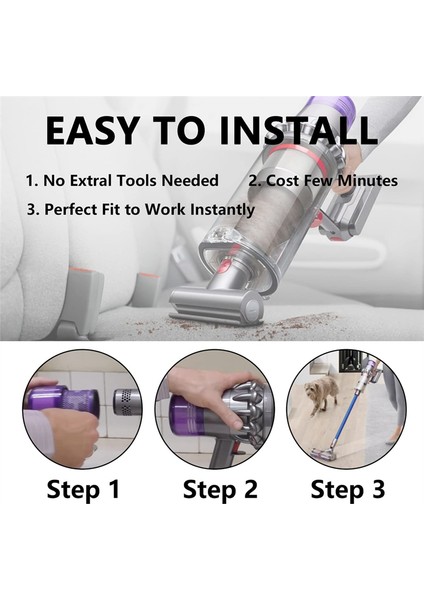 EASY TO INSTALL

1. No Extral Tools Needed

2. Cost Few Minutes

3. Perfect Fit to Work Instantly

Step 1

Step 2

Step 3