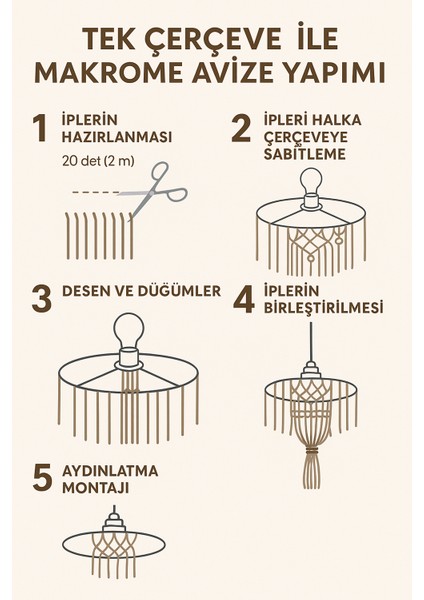 TEK ÇERÇEVE İLE MAKROME AVİZE YAPIMI

1 İPLERİN HAZIRLANMASI
20 det (2 m)

2 İPLERİ HALKA ÇERÇEVEYE SABİTLEME

3 DESEN VE DÜĞÜMLER

4 İPLERİN BİRLEŞTİRİLMESİ

5 AYDINLATMA MONTAJI