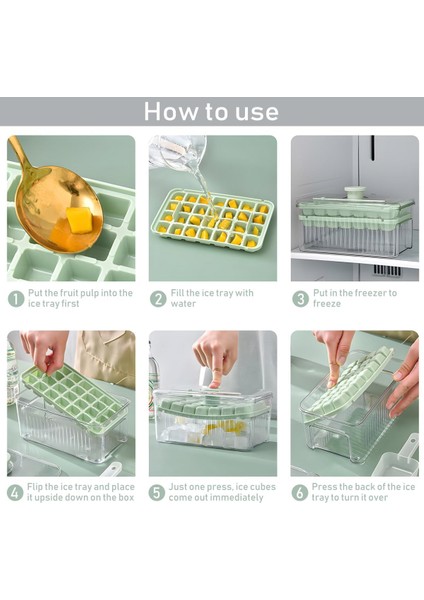 How to use

1 Put the fruit pulp into the ice tray first

2 Fill the ice tray with water

3 Put in the freezer to freeze

4 Flip the ice tray and place it upside down on the box

5 Just one press, ice cubes come out immediately

6 Press the back of the ice tray to turn it over