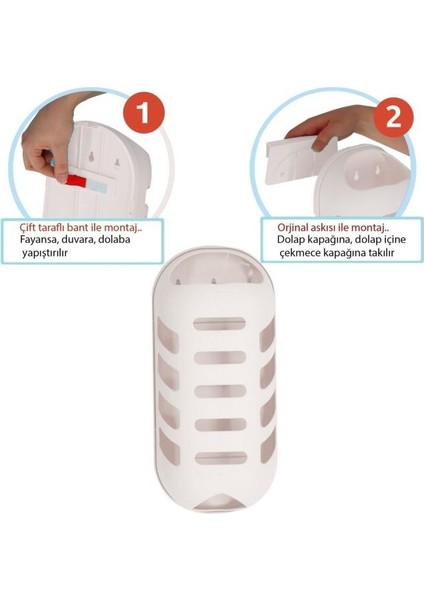 1

Çift taraflı bant ile montaj..
Fayansa, duvara, dolaba yapıştırılır

2

Orjinal askısı ile montaj..
Dolap kapağına, dolap içine çekmece kapağına takılır