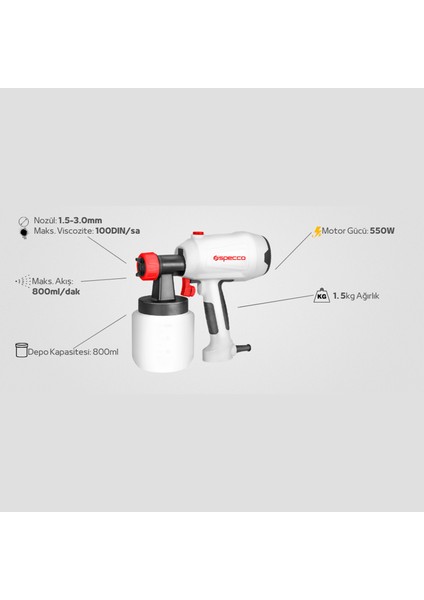 Nozül: 1.5-3.0mm
Maks. Viscozite: 100DIN/sa

Maks. Akış:
800ml/dak

Depo Kapasitesi: 800ml

specco

Motor Gücü: 550W

KG

1.5kg Ağırlık