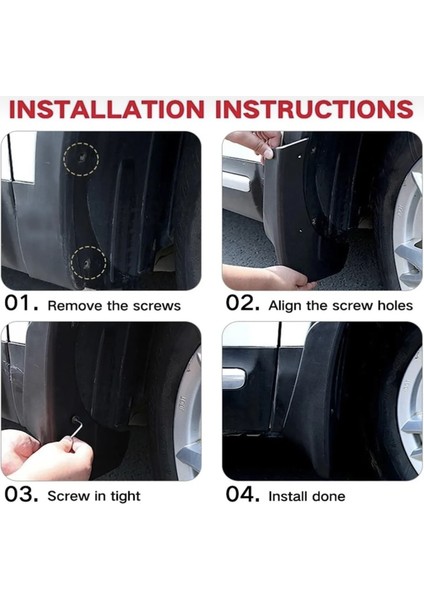 INSTALLATION INSTRUCTIONS

01. Remove the screws

02. Align the screw holes

03. Screw in tight

04. Install done