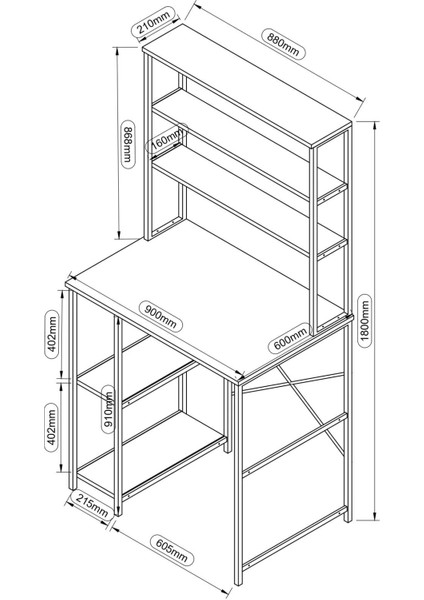 210mm
880mm
868mm
160mm
1800mm
900mm
600mm
402mm
910mm
402mm
215mm
605mm