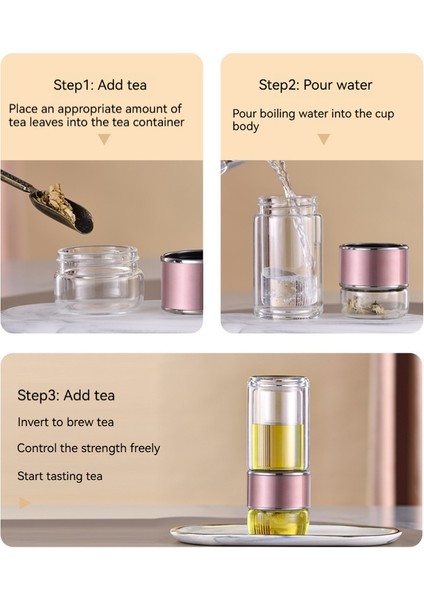 Step1: Add tea

Place an appropriate amount of tea leaves into the tea container

Step2: Pour water

Pour boiling water into the cup body

Step3: Add tea

Invert to brew tea

Control the strength freely

Start tasting tea