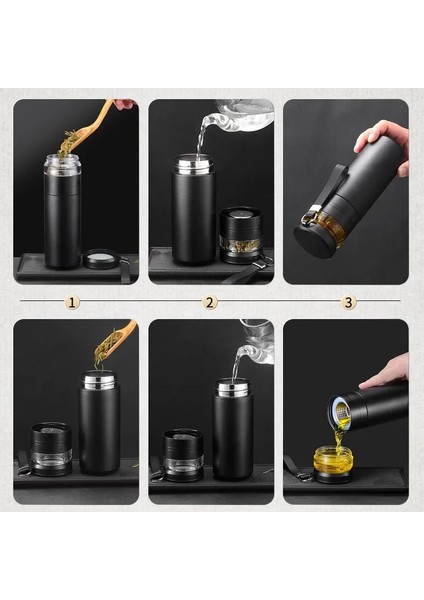 1
2
3