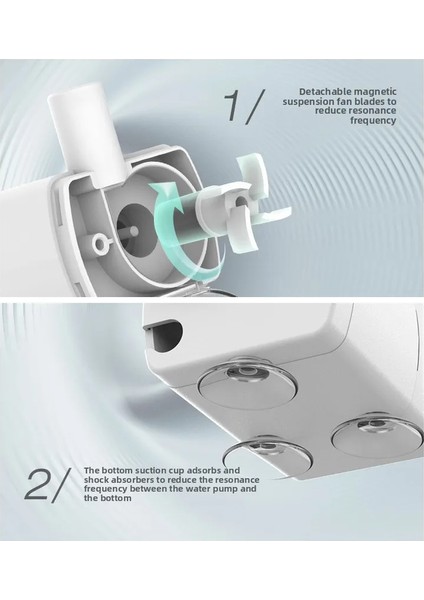 1/

Detachable magnetic suspension fan blades to reduce resonance frequency

2/

The bottom suction cup adsorbs and shock absorbers to reduce the resonance frequency between the water pump and the bottom