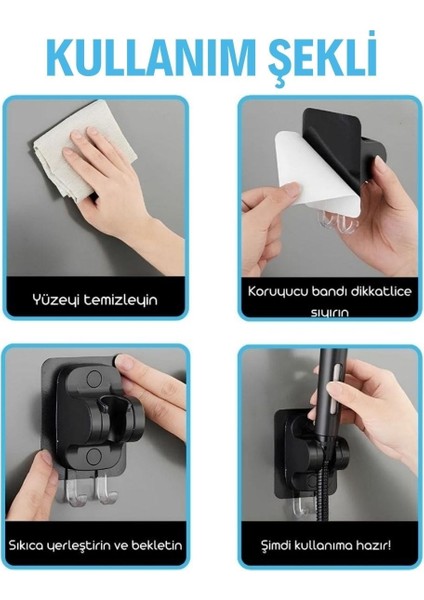 KULLANIM ŞEKLİ

Yüzeyi temizleyin

Koruyucu bandı dikkatlice sıyırın

Sıkıca yerleştirin ve bekletin

Şimdi kullanıma hazır!