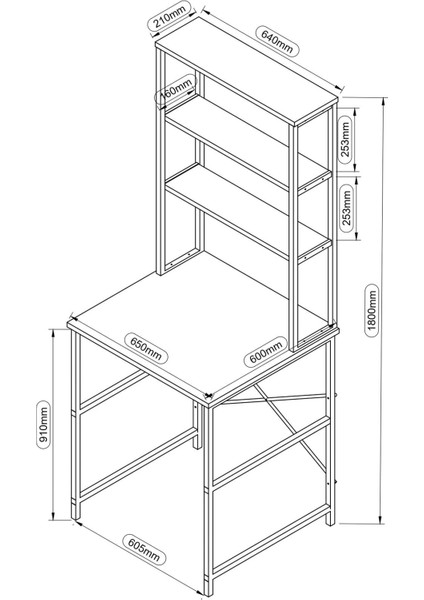 210mm
640mm
160mm
253mm
253mm
1800mm
650mm
600mm
910mm
605mm