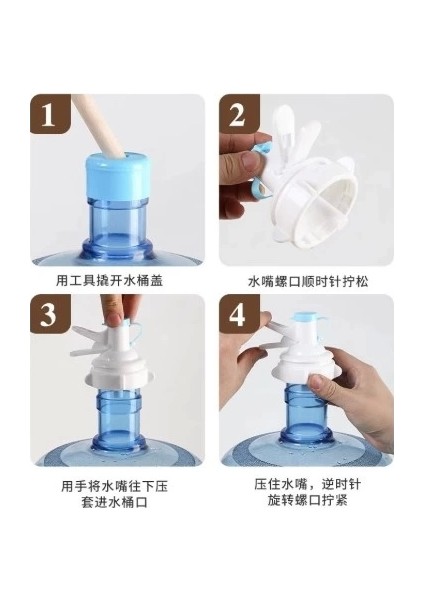 1

用工具撬开水桶盖

2

水嘴螺口顺时针拧松

3

用手将水嘴往下压
套进水桶口

4

压住水嘴，逆时针
旋转螺口拧紧